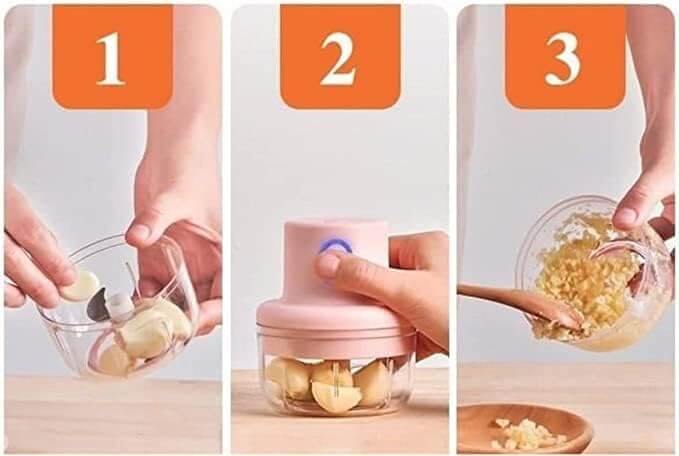 1

2

3